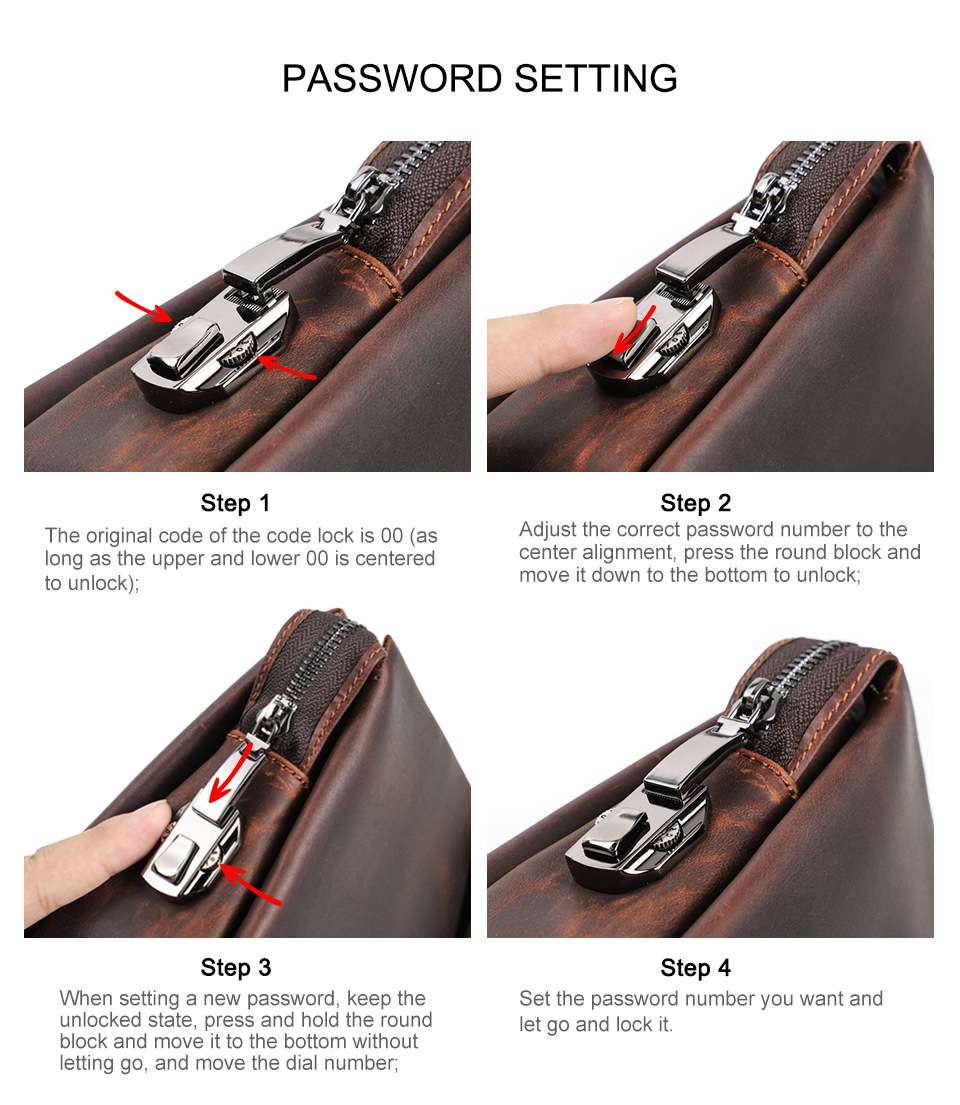 PASSWORD SETTING

Step 1
The original code of the code lock is 00 (as long as the upper and lower 00 is centered to unlock);

Step 2
Adjust the correct password number to the center alignment, press the round block and move it down to the bottom to unlock;

Step 3
When setting a new password, keep the unlocked state, press and hold the round block and move it to the bottom without letting go, and move the dial number;

Step 4
Set the password number you want and let go and lock it.